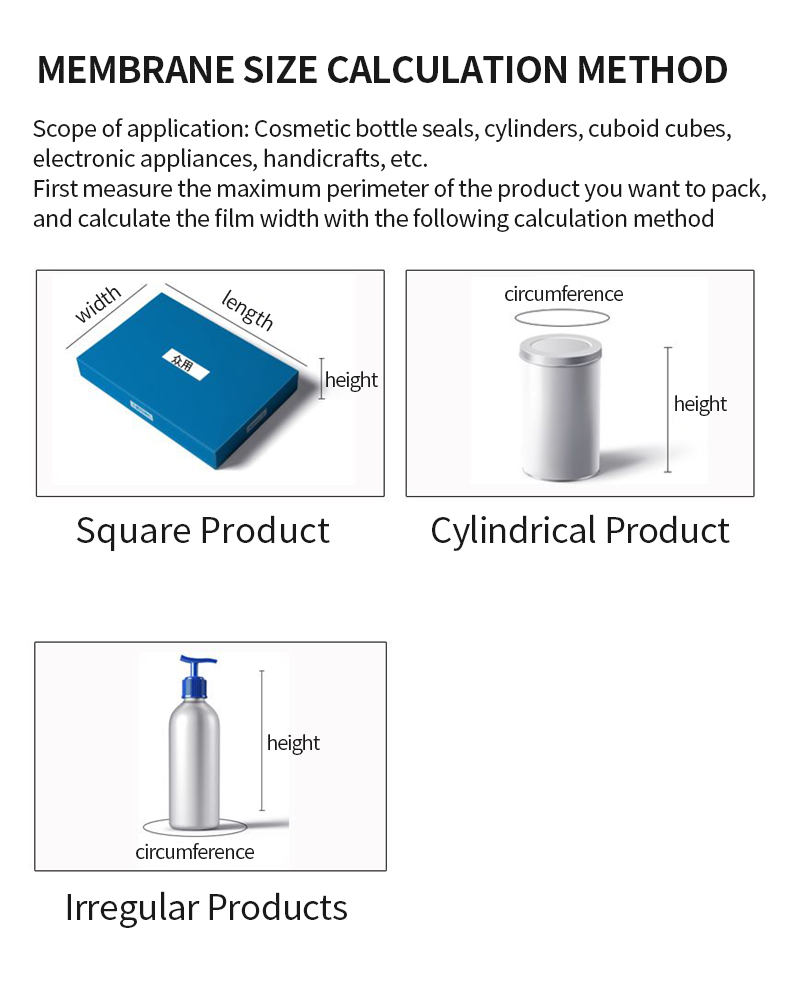 MEMBRANE SIZE CALCULATION METHOD

Scope of application: Cosmetic bottle seals, cylinders, cuboid cubes, electronic appliances, handicrafts, etc.
First measure the maximum perimeter of the product you want to pack, and calculate the film width with the following calculation method

width
length
众用
height

Square Product

circumference
height

Cylindrical Product

height
circumference

Irregular Products